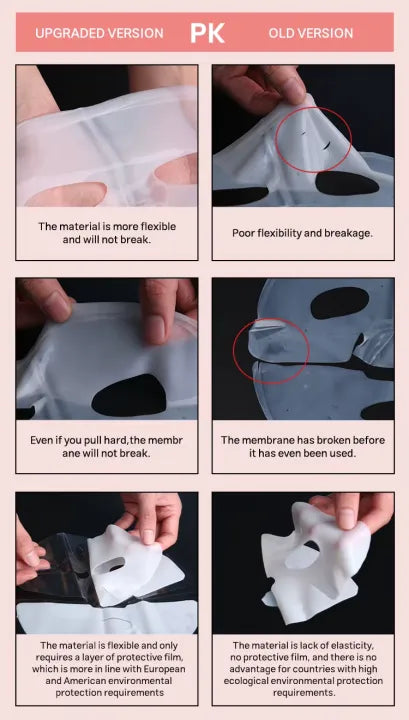 UPGRADED VERSION PK OLD VERSION

The material is more flexible and will not break.

Poor flexibility and breakage.

Even if you pull hard,the membr ane will not break.

The membrane has broken before it has even been used.

The material is flexible and only requires a layer of protective film, which is more in line with European and American environmental protection requirements

The material is lack of elasticity, no protective film, and there is no advantage for countries with high ecological environmental protection requirements.