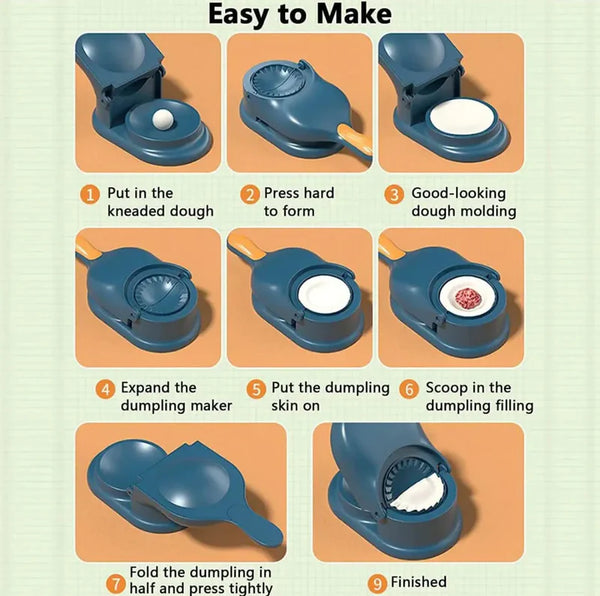 Easy to Make

1 Put in the kneaded dough

2 Press hard to form

3 Good-looking dough molding

4 Expand the dumpling maker

5 Put the dumpling skin on

6 Scoop in the dumpling filling

7 Fold the dumpling in half and press tightly

9 Finished